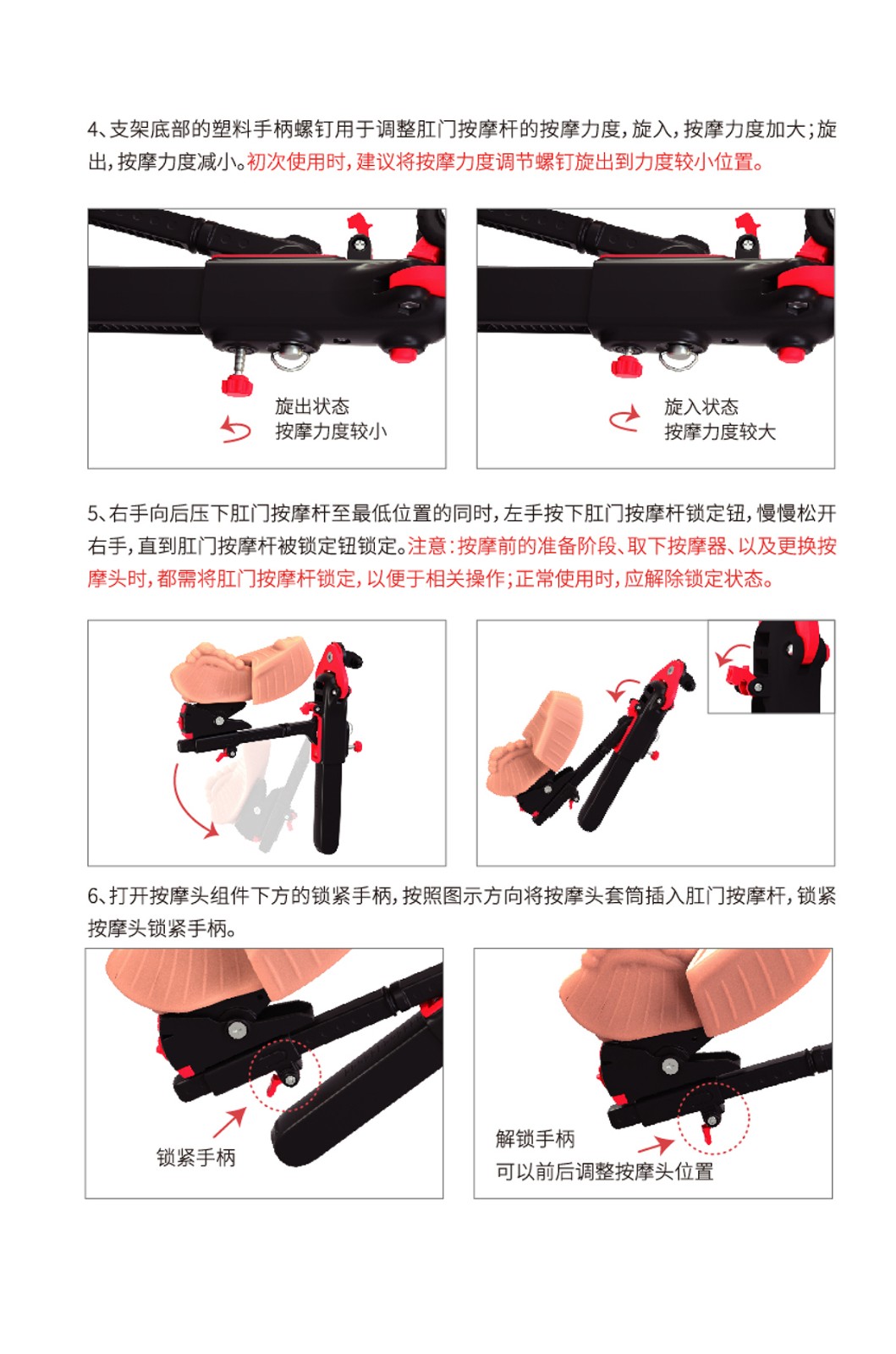 4、支架底部的塑料手柄螺钉用于调整肛门按摩杆的按摩力度，旋入，按摩力度加大；旋出，按摩力度减小。初次使用时，建议将按摩力度调节螺钉旋出到力度较小位置。

旋出状态
按摩力度较小

旋入状态
按摩力度较大

5、右手向后压下肛门按摩杆至最低位置的同时，左手按下肛门按摩杆锁定钮，慢慢松开右手，直到肛门按摩杆被锁定钮锁定。注意：按摩前的准备阶段、取下按摩器、以及更换按摩头时，都需将肛门按摩杆锁定，以便于相关操作；正常使用时，应解除锁定状态。

6、打开按摩头组件下方的锁紧手柄，按照图示方向将按摩头套筒插入肛门按摩杆，锁紧按摩头锁紧手柄。

锁紧手柄

解锁手柄
可以前后调整按摩头位置