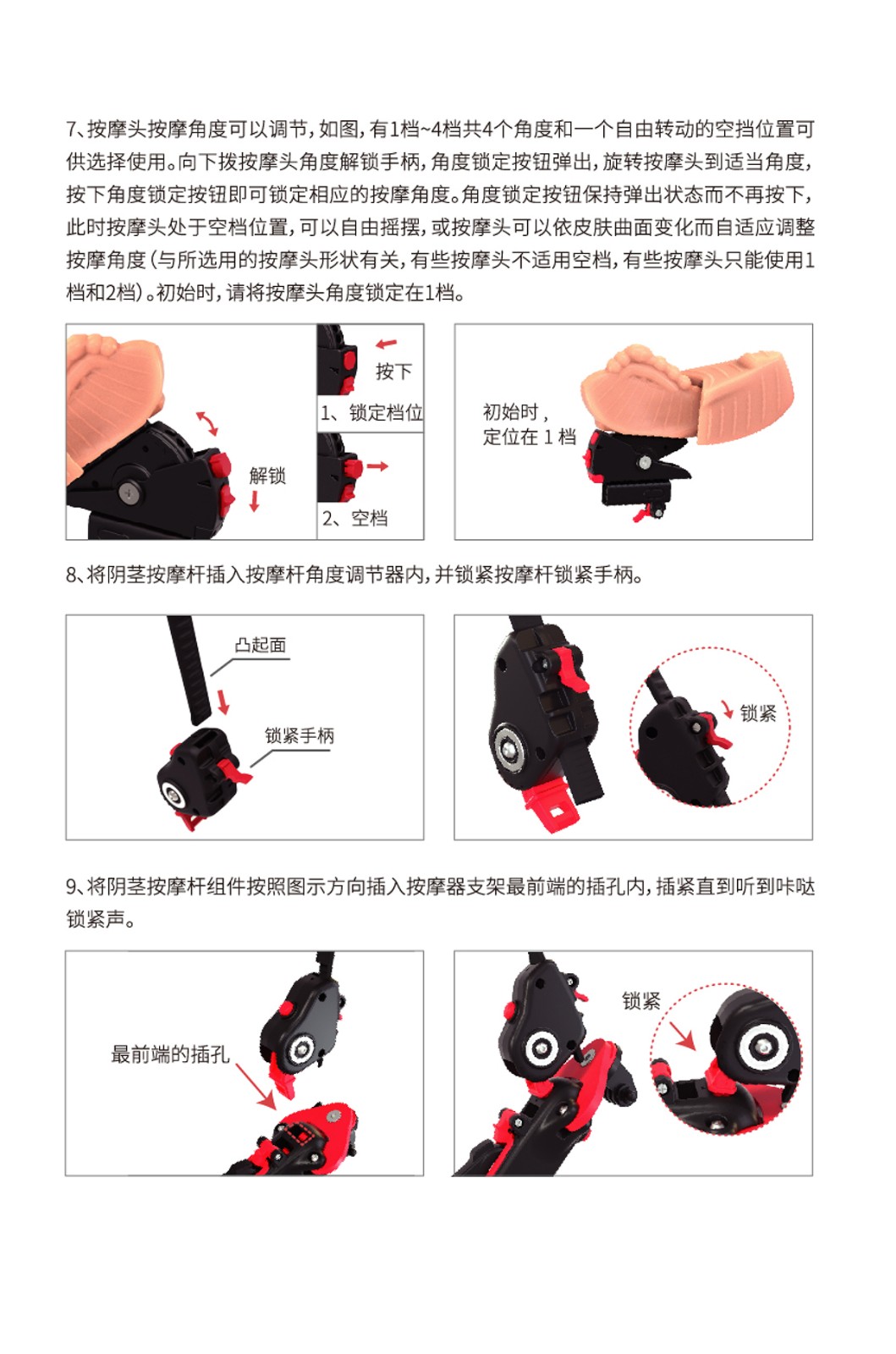 7、按摩头按摩角度可以调节，如图，有1档~4档共4个角度和一个自由转动的空挡位置可供选择使用。向下拨按摩头角度解锁手柄，角度锁定按钮弹出，旋转按摩头到适当角度，按下角度锁定按钮即可锁定相应的按摩角度。角度锁定按钮保持弹出状态而不再按下，此时按摩头处于空档位置，可以自由摇摆，或按摩头可以依皮肤曲面变化而自适应调整按摩角度（与所选用的按摩头形状有关，有些按摩头不适用空档，有些按摩头只能使用1档和2档）。初始时，请将按摩头角度锁定在1档。

解锁

按下

1、锁定档位

2、空档

初始时，
定位在 1 档

8、将阴茎按摩杆插入按摩杆角度调节器内，并锁紧按摩杆锁紧手柄。

凸起面

锁紧手柄

锁紧

9、将阴茎按摩杆组件按照图示方向插入按摩器支架最前端的插孔内，插紧直到听到咔哒锁紧声。

最前端的插孔

锁紧