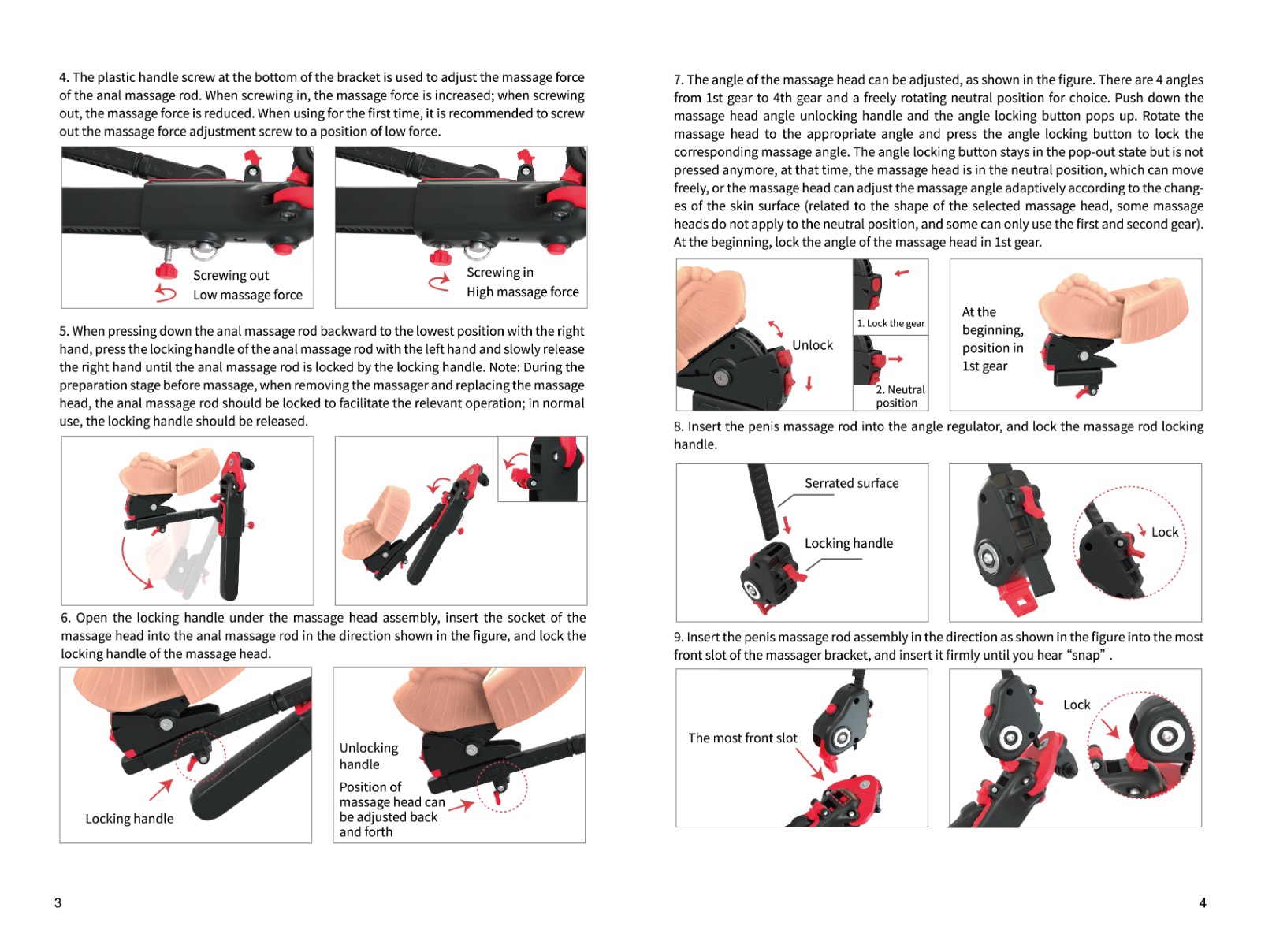 4. The plastic handle screw at the bottom of the bracket is used to adjust the massage force of the anal massage rod. When screwing in, the massage force is increased; when screwing out, the massage force is reduced. When using for the first time, it is recommended to screw out the massage force adjustment screw to a position of low force.

Screwing out
Low massage force

Screwing in
High massage force

5. When pressing down the anal massage rod backward to the lowest position with the right hand, press the locking handle of the anal massage rod with the left hand and slowly release the right hand until the anal massage rod is locked by the locking handle. Note: During the preparation stage before massage, when removing the massager and replacing the massage head, the anal massage rod should be locked to facilitate the relevant operation; in normal use, the locking handle should be released.

6. Open the locking handle under the massage head assembly, insert the socket of the massage head into the anal massage rod in the direction shown in the figure, and lock the locking handle of the massage head.

Locking handle

Unlocking handle
Position of massage head can be adjusted back and forth

3

7. The angle of the massage head can be adjusted, as shown in the figure. There are 4 angles from 1st gear to 4th gear and a freely rotating neutral position for choice. Push down the massage head angle unlocking handle and the angle locking button pops up. Rotate the massage head to the appropriate angle and press the angle locking button to lock the corresponding massage angle. The angle locking button stays in the pop-out state but is not pressed anymore, at that time, the massage head is in the neutral position, which can move freely, or the massage head can adjust the massage angle adaptively according to the changes of the skin surface (related to the shape of the selected massage head, some massage heads do not apply to the neutral position, and some can only use the first and second gear). At the beginning, lock the angle of the massage head in 1st gear.

Unlock
1. Lock the gear
2. Neutral position

At the beginning, position in 1st gear

8. Insert the penis massage rod into the angle regulator, and lock the massage rod locking handle.

Serrated surface
Locking handle

Lock

9. Insert the penis massage rod assembly in the direction as shown in the figure into the most front slot of the massager bracket, and insert it firmly until you hear “snap” .

The most front slot

Lock

4