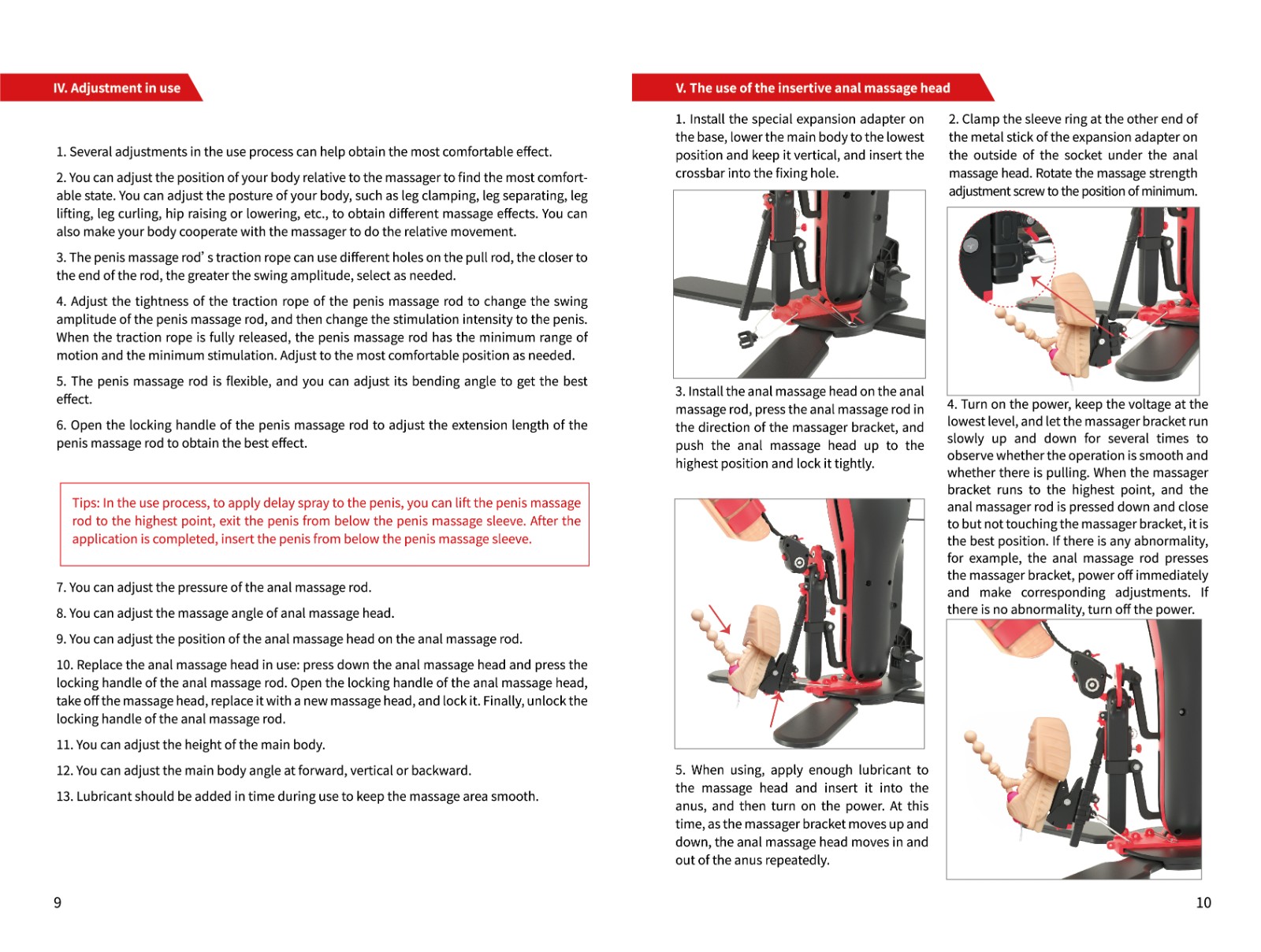 IV. Adjustment in use

1. Several adjustments in the use process can help obtain the most comfortable effect.

2. You can adjust the position of your body relative to the massager to find the most comfortable state. You can adjust the posture of your body, such as leg clamping, leg separating, leg lifting, leg curling, hip raising or lowering, etc., to obtain different massage effects. You can also make your body cooperate with the massager to do the relative movement.

3. The penis massage rod' s traction rope can use different holes on the pull rod, the closer to the end of the rod, the greater the swing amplitude, select as needed.

4. Adjust the tightness of the traction rope of the penis massage rod to change the swing amplitude of the penis massage rod, and then change the stimulation intensity to the penis. When the traction rope is fully released, the penis massage rod has the minimum range of motion and the minimum stimulation. Adjust to the most comfortable position as needed.

5. The penis massage rod is flexible, and you can adjust its bending angle to get the best effect.

6. Open the locking handle of the penis massage rod to adjust the extension length of the penis massage rod to obtain the best effect.

Tips: In the use process, to apply delay spray to the penis, you can lift the penis massage rod to the highest point, exit the penis from below the penis massage sleeve. After the application is completed, insert the penis from below the penis massage sleeve.

7. You can adjust the pressure of the anal massage rod.

8. You can adjust the massage angle of anal massage head.

9. You can adjust the position of the anal massage head on the anal massage rod.

10. Replace the anal massage head in use: press down the anal massage head and press the locking handle of the anal massage rod. Open the locking handle of the anal massage head, take off the massage head, replace it with a new massage head, and lock it. Finally, unlock the locking handle of the anal massage rod.

11. You can adjust the height of the main body.

12. You can adjust the main body angle at forward, vertical or backward.

13. Lubricant should be added in time during use to keep the massage area smooth.

9

V. The use of the insertive anal massage head

1. Install the special expansion adapter on the base, lower the main body to the lowest position and keep it vertical, and insert the crossbar into the fixing hole.

3. Install the anal massage head on the anal massage rod, press the anal massage rod in the direction of the massager bracket, and push the anal massage head up to the highest position and lock it tightly.

5. When using, apply enough lubricant to the massage head and insert it into the anus, and then turn on the power. At this time, as the massager bracket moves up and down, the anal massage head moves in and out of the anus repeatedly.

2. Clamp the sleeve ring at the other end of the metal stick of the expansion adapter on the outside of the socket under the anal massage head. Rotate the massage strength adjustment screw to the position of minimum.

4. Turn on the power, keep the voltage at the lowest level, and let the massager bracket run slowly up and down for several times to observe whether the operation is smooth and whether there is pulling. When the massager bracket runs to the highest point, and the anal massager rod is pressed down and close to but not touching the massager bracket, it is the best position. If there is any abnormality, for example, the anal massage rod presses the massager bracket, power off immediately and make corresponding adjustments. If there is no abnormality, turn off the power.

10