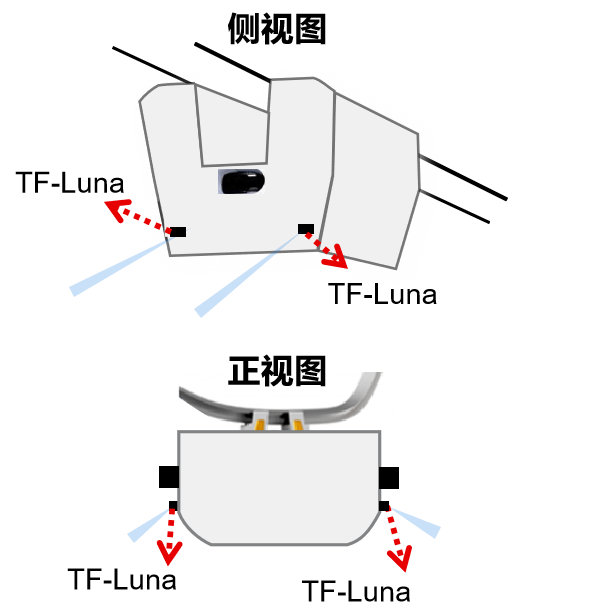 侧视图

TF-Luna

TF-Luna

正视图

TF-Luna

TF-Luna