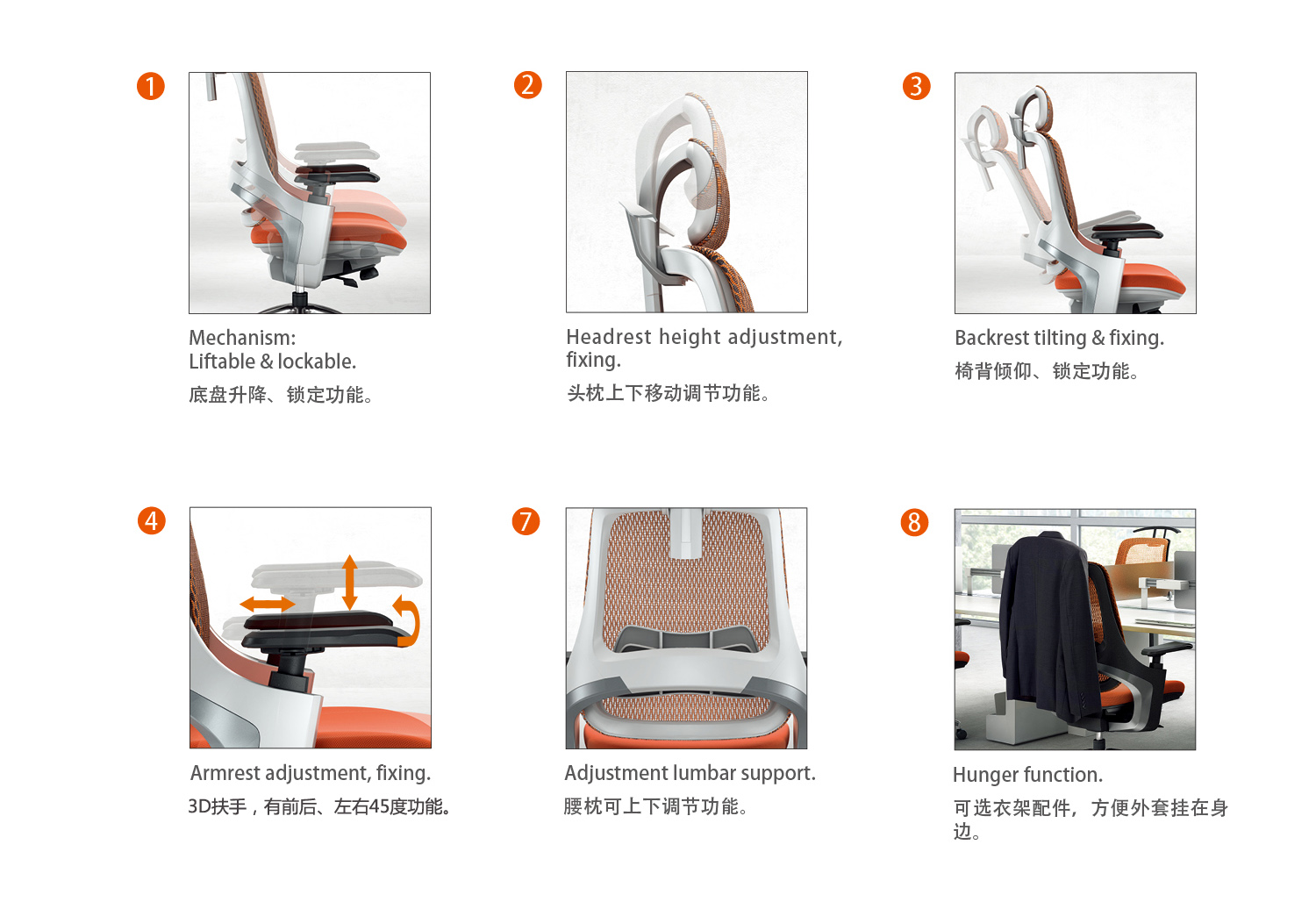 1

Mechanism:
Liftable & lockable.

底盘升降、锁定功能。

2

Headrest height adjustment, fixing.

头枕上下移动调节功能。

3

Backrest tilting & fixing.

椅背倾仰、锁定功能。

4

Armrest adjustment, fixing.

3D扶手，有前后、左右45度功能。

7

Adjustment lumbar support.

腰枕可上下调节功能。

8

Hunger function.

可选衣架配件，方便外套挂在身边。