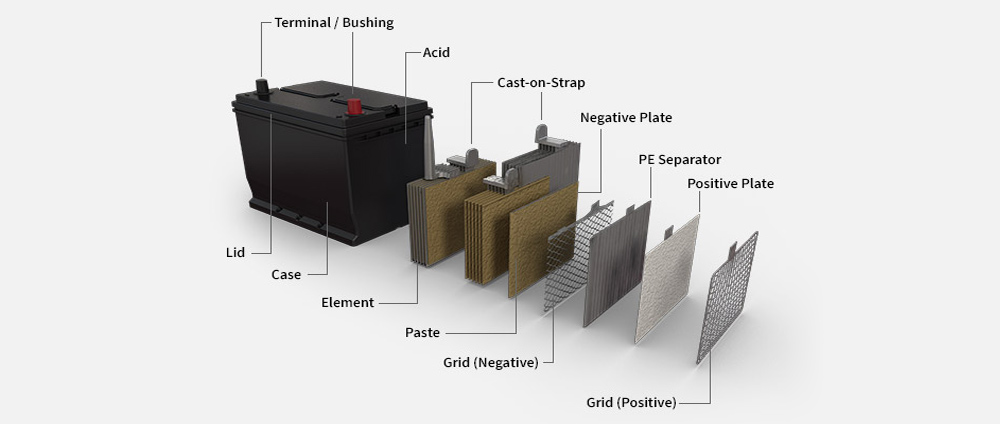 Terminal / Bushing
Acid
Cast-on-Strap
Negative Plate
PE Separator
Positive Plate
Lid
Case
Element
Paste
Grid (Negative)
Grid (Positive)